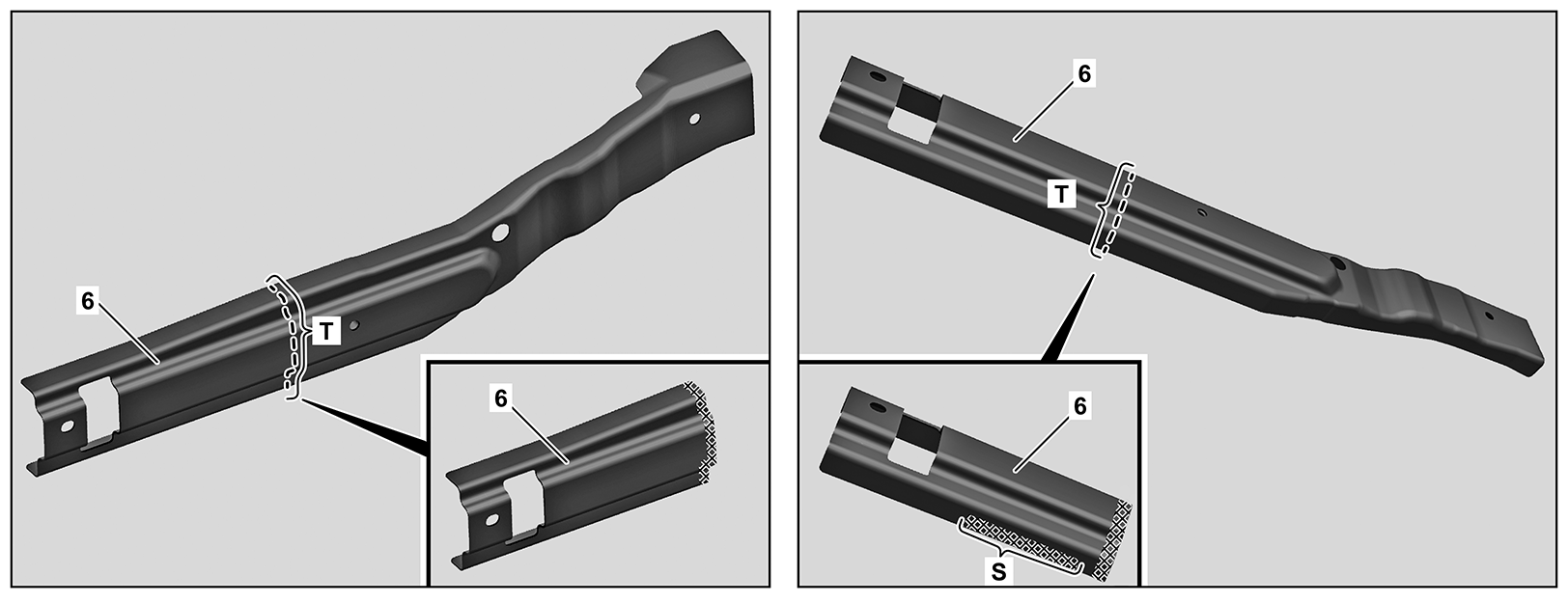 6
T
6

6
T
6
S