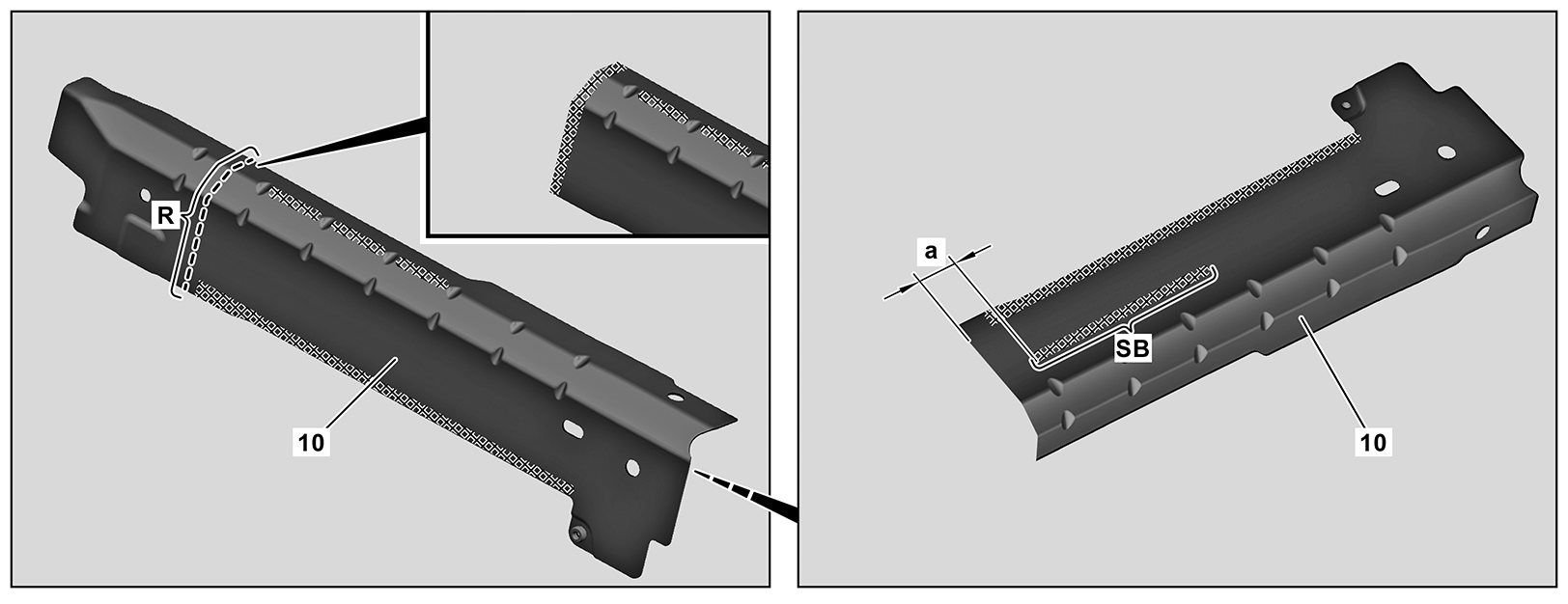 R
10
a
SB
10