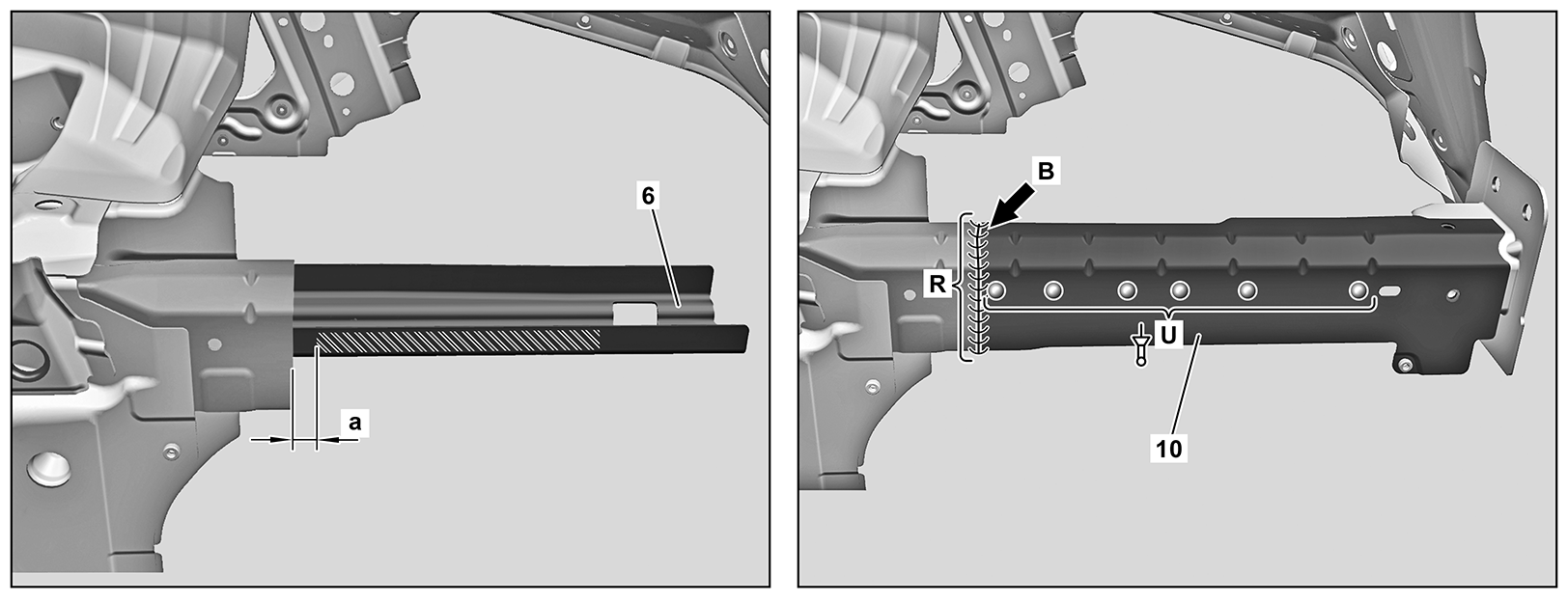 6

a

B

R

U

10