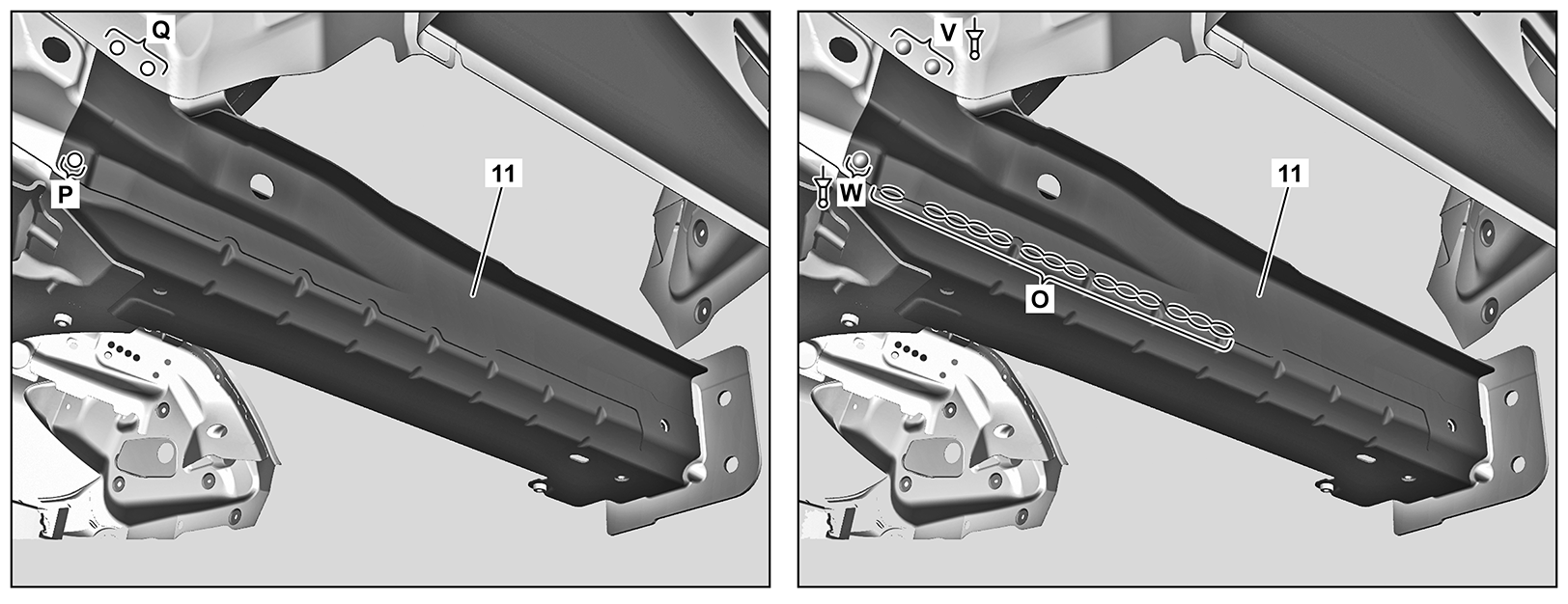 Q
P
11

V
W
11
O