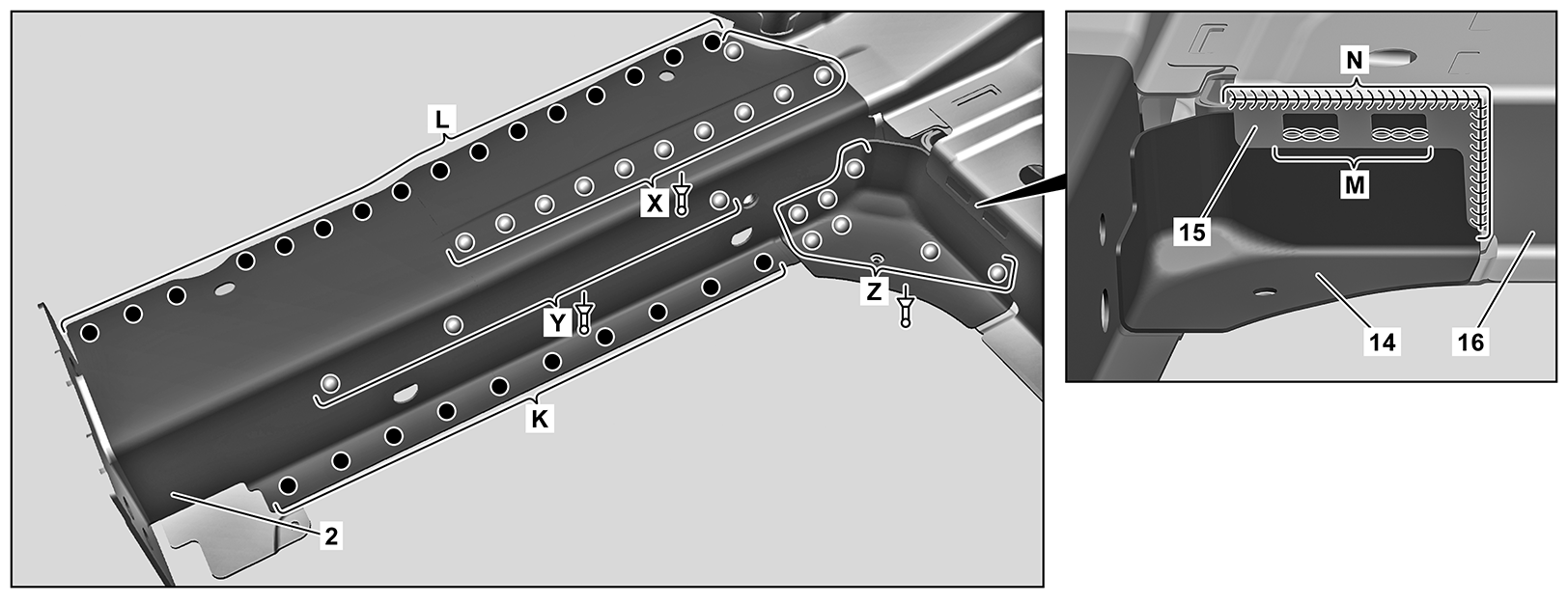 L
X
Y
Z
K
2
N
M
15
14
16