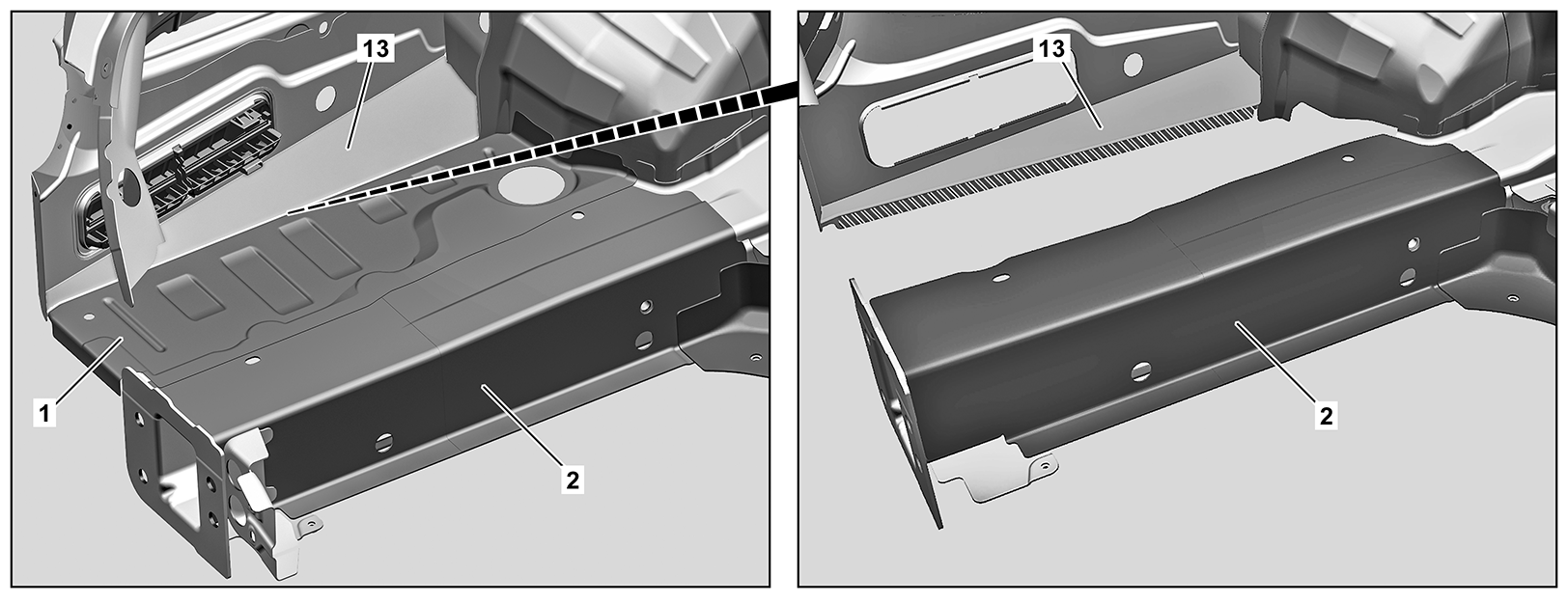 13
1
2
13
2