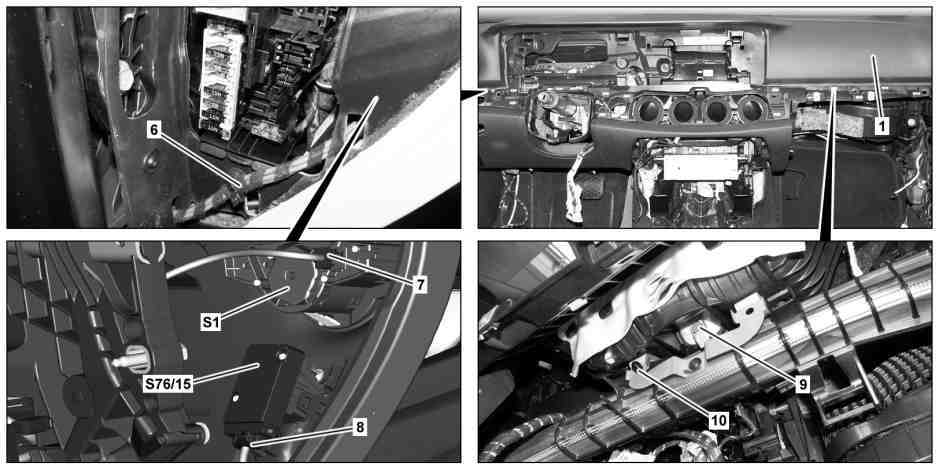 6
1
7
S1
S76/15
8
9
10