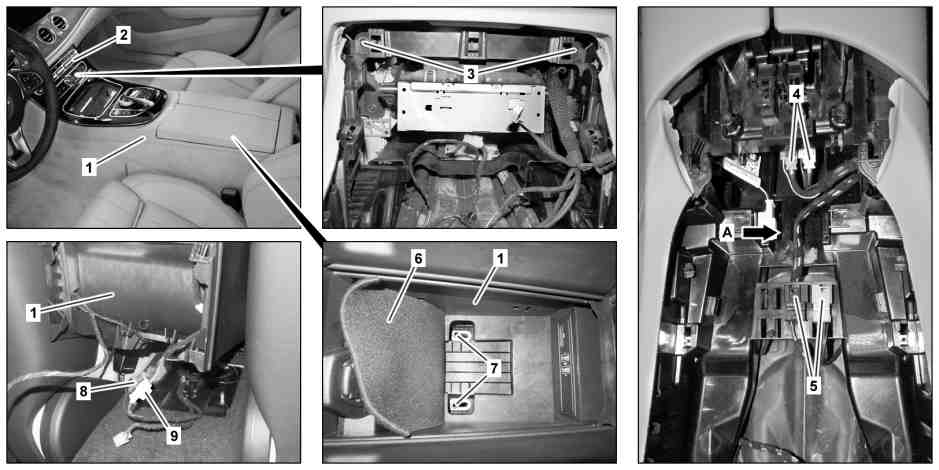 2
1
3
1
8
9
6
1
7
4
A
5