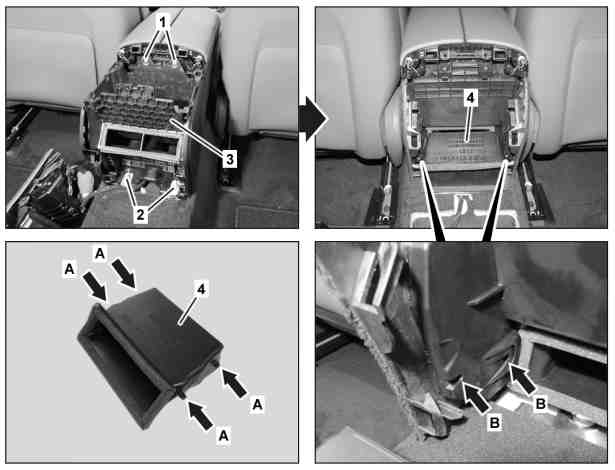 1
3
2
4
A
A
4
A
A
B
B