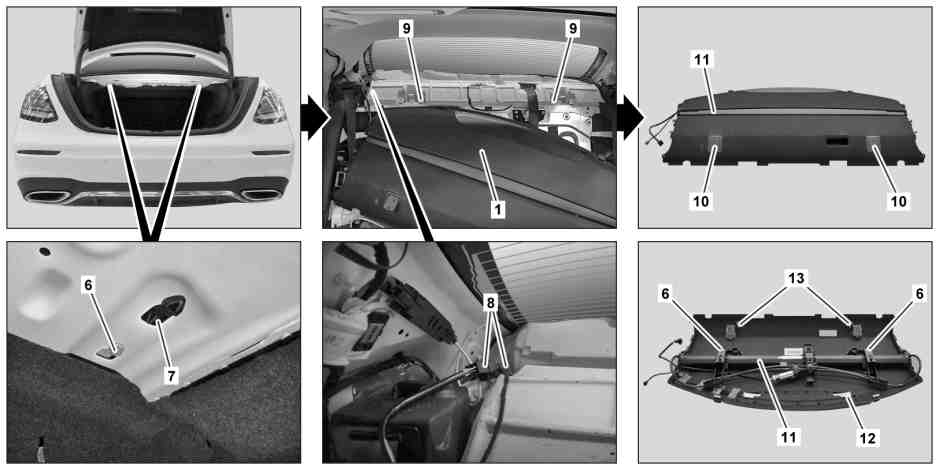 9
9
1
11
10
10
6
7
8
13
6
6
11
12