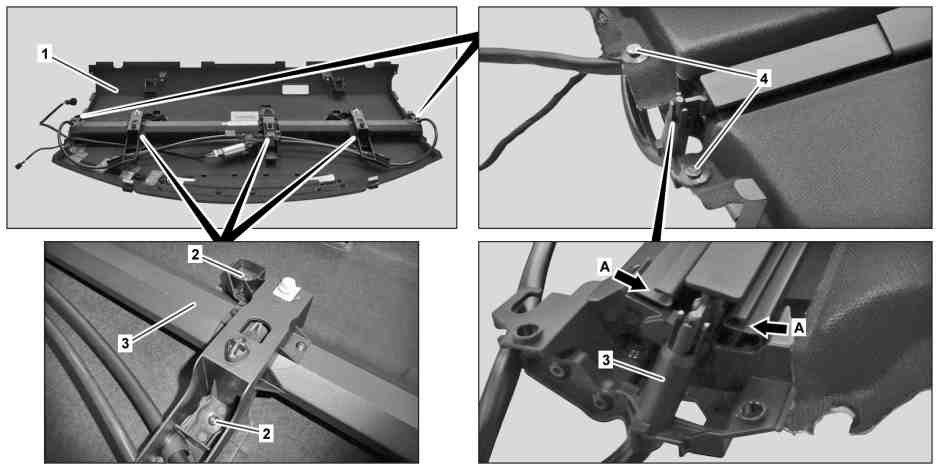 1
4
2
3
2
A
A
3