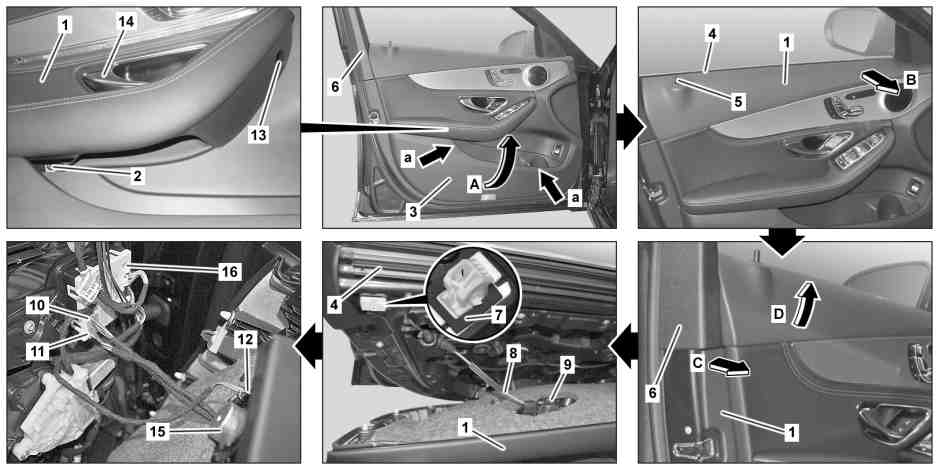 1
14
13
2
6
a
A
a
3
4
1
5
B
16
10
11
12
15
4
7
8
9
1
D
C
6
1