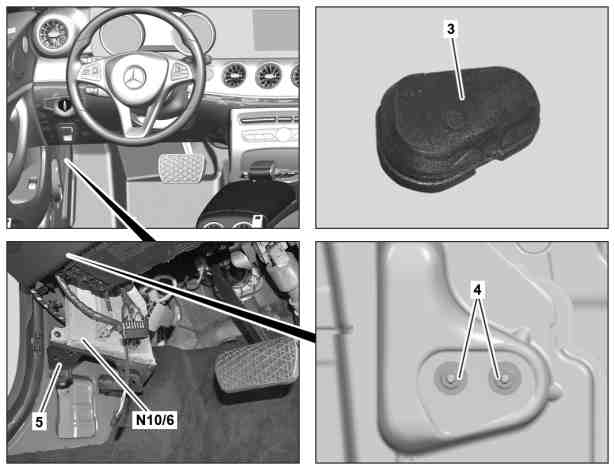 3

4

5

N10/6