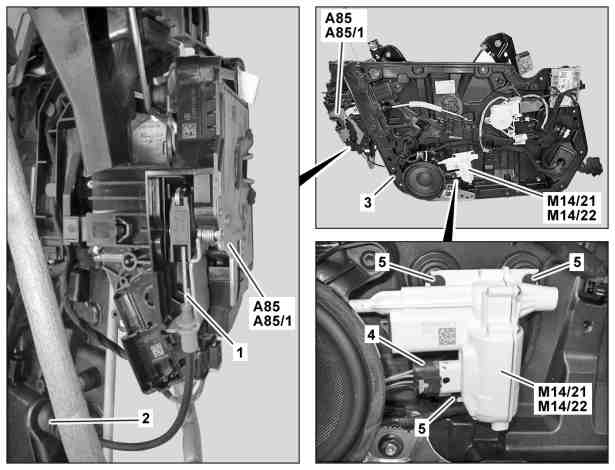 A85
A85/1
1
2

A85
A85/1
3
M14/21
M14/22

5
5
4
M14/21
M14/22
5