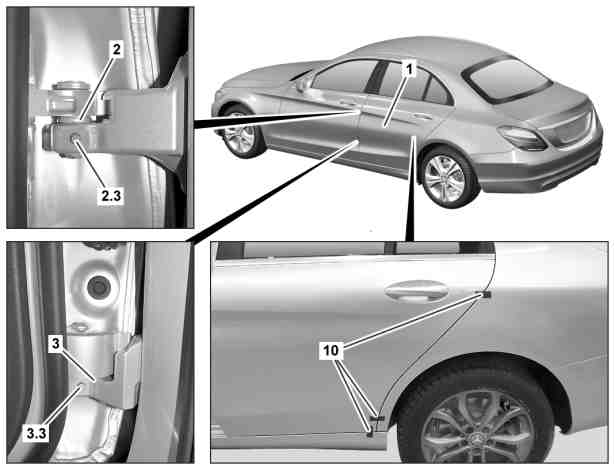 2

2.3

1

3

3.3

10