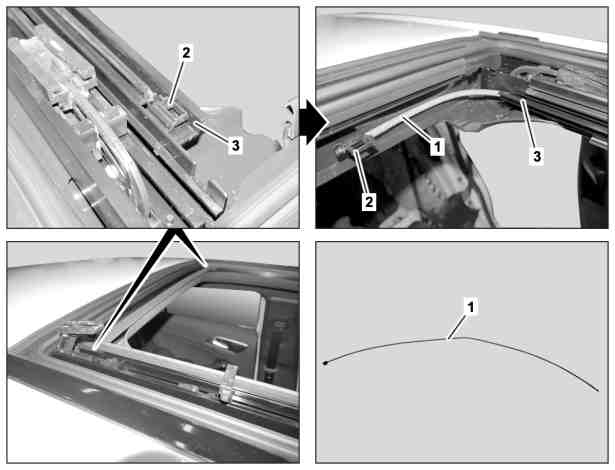 2
3
1
3
2
1