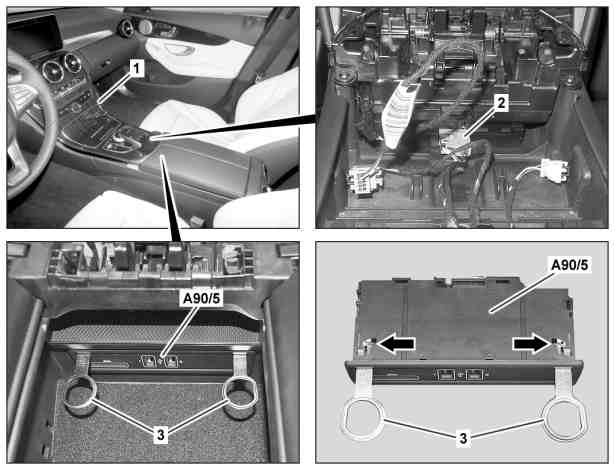 1

2

A90/5

3

A90/5

3