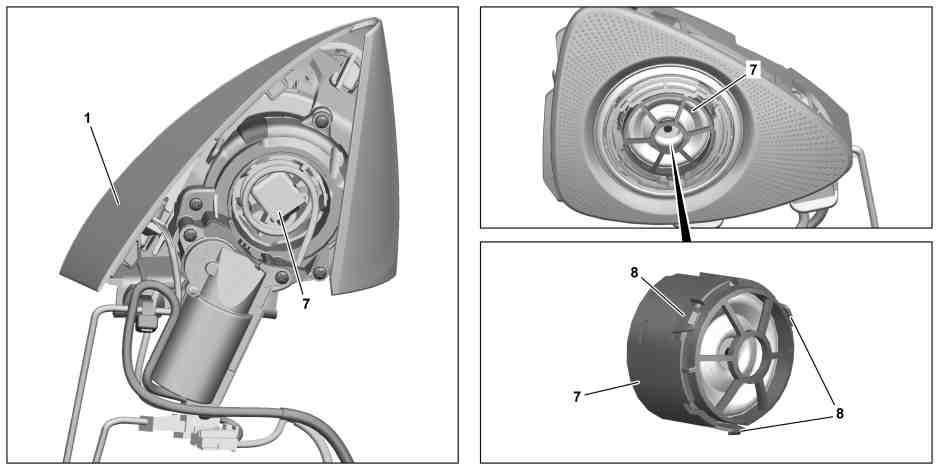 1
7
7
8
7
8