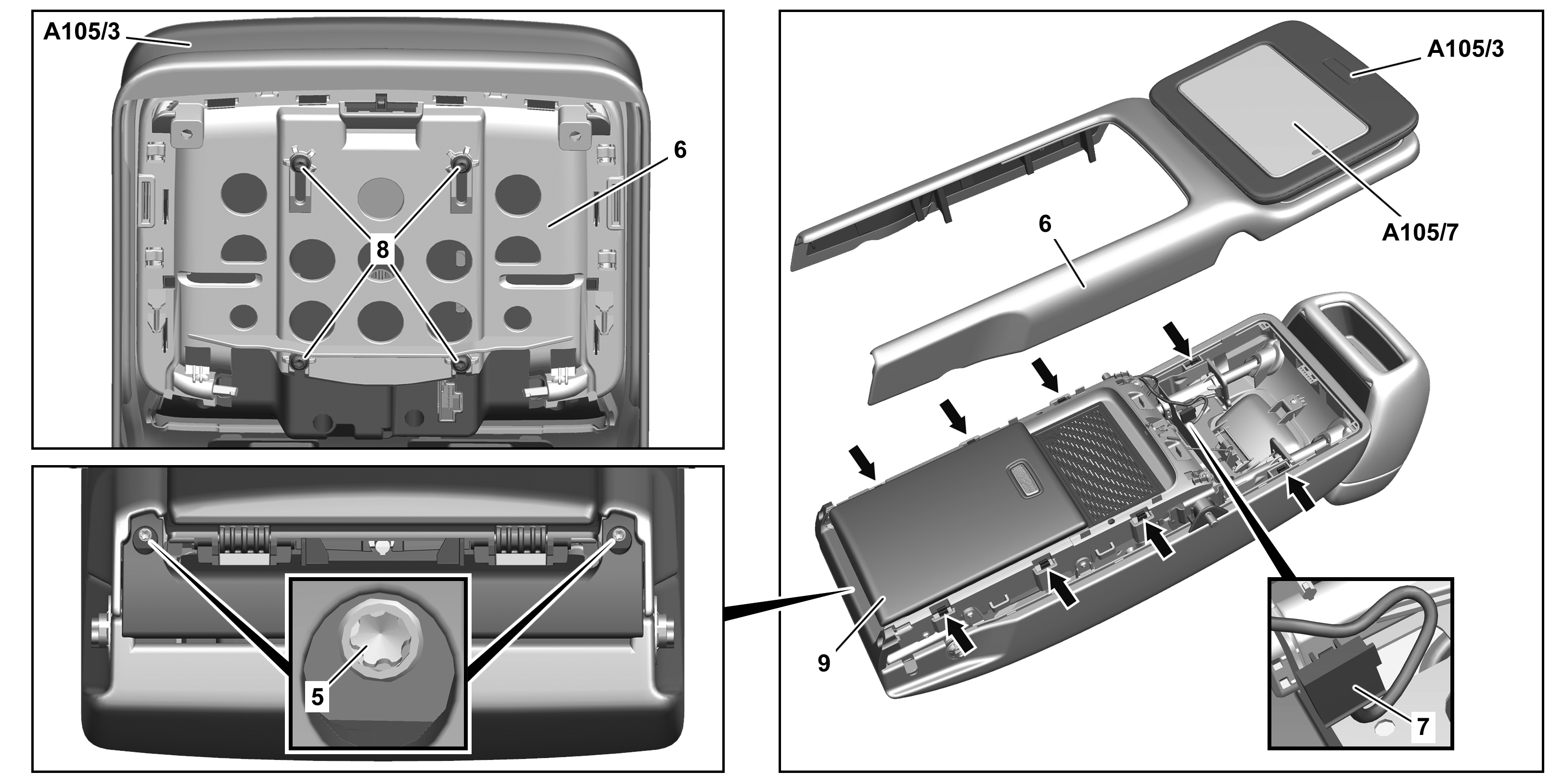 A105/3
6
8
5
A105/3
A105/7
6
9
7