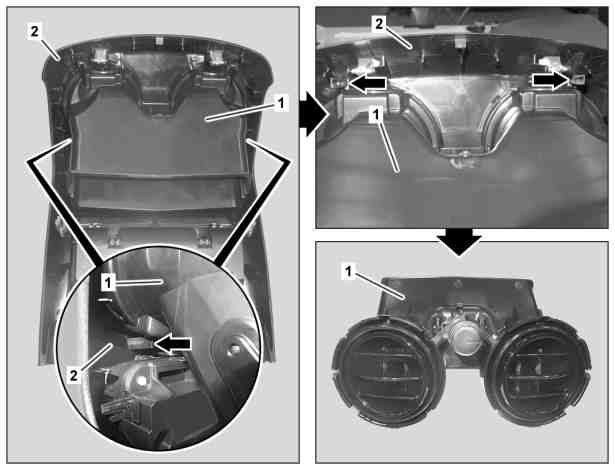 2
1
1
2
2
1
1