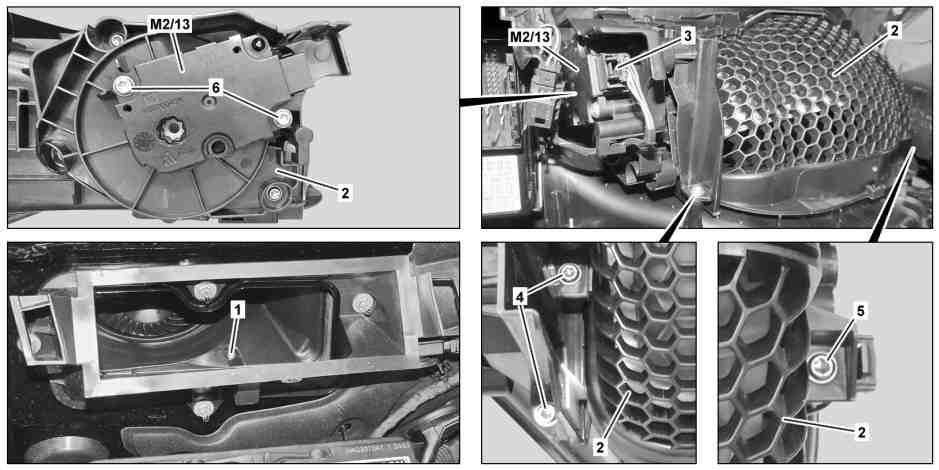 M2/13
6
2

M2/13
3
2

1

4
2

5
2