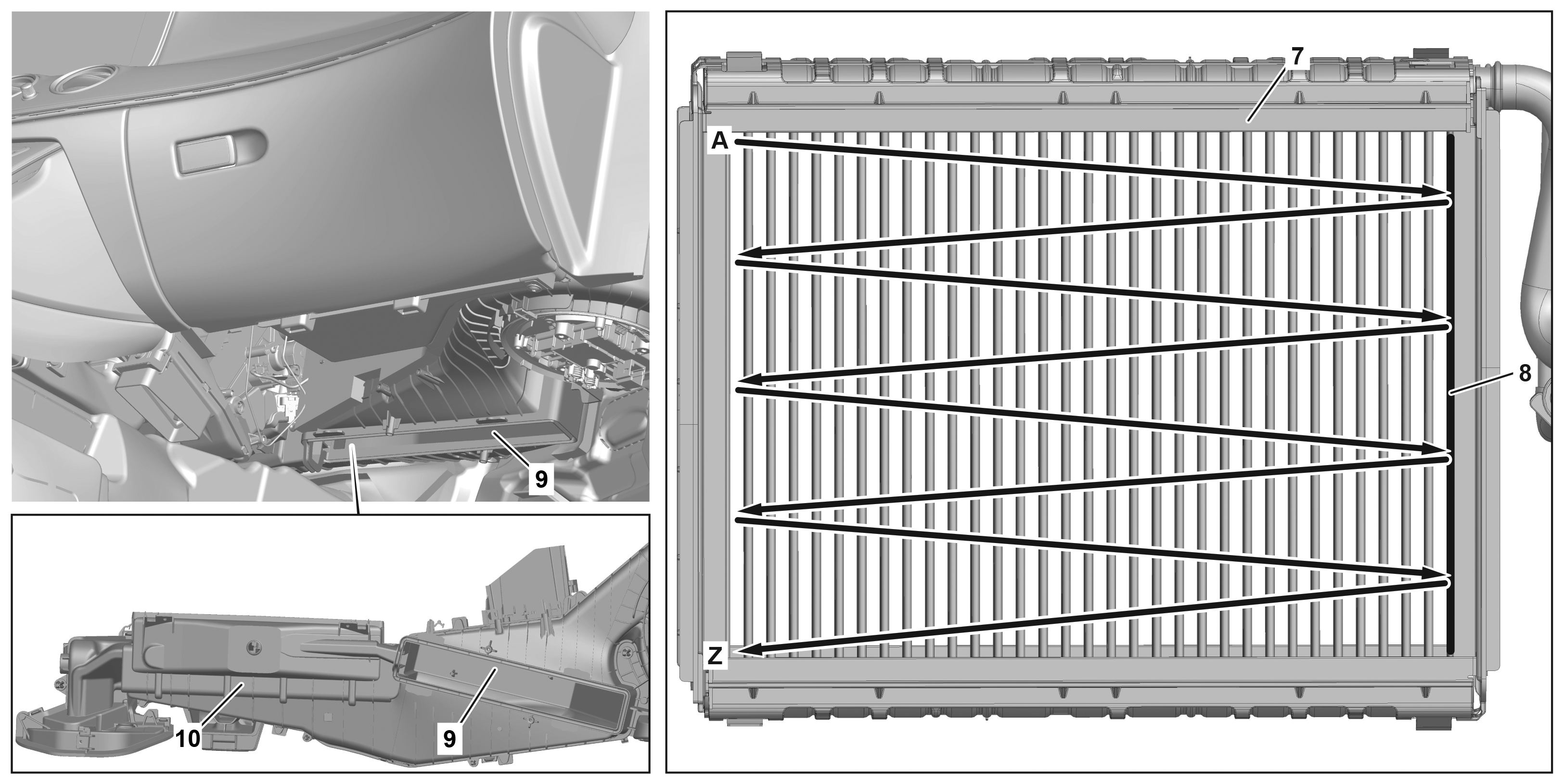 9

10

9

7

A

8

Z