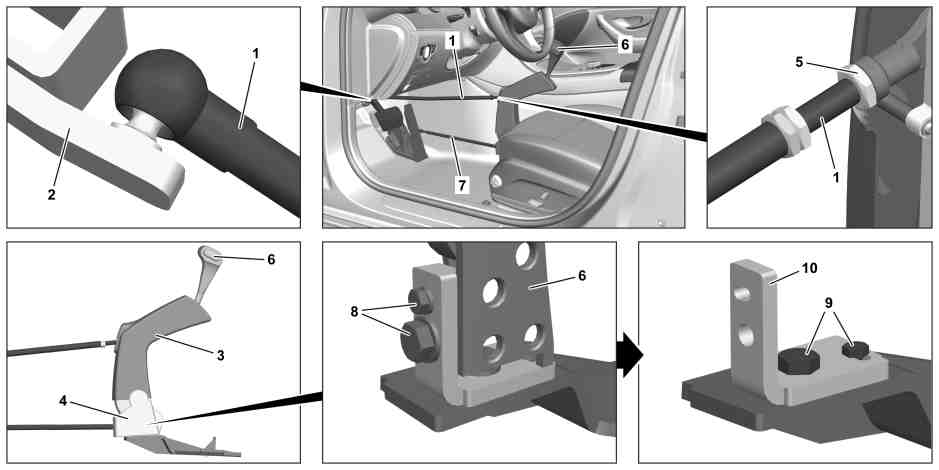 1
2
1
6
7
5
1
6
3
4
8
6
10
9