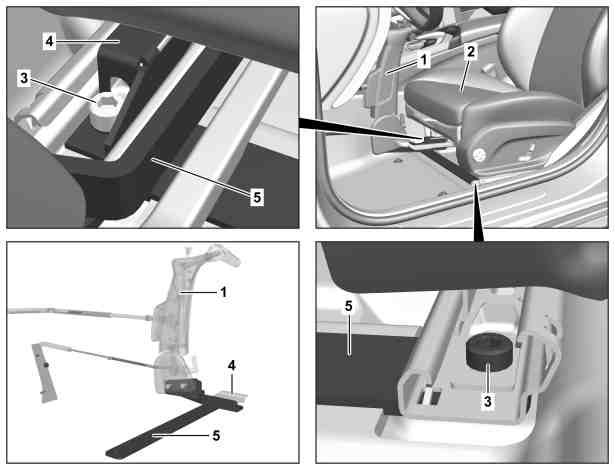 4
3
5
1
2
1
4
5
5
3