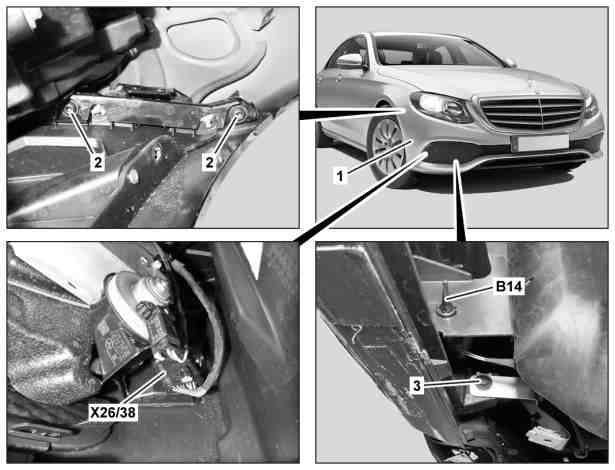 2
2
1
X26/38
B14
3