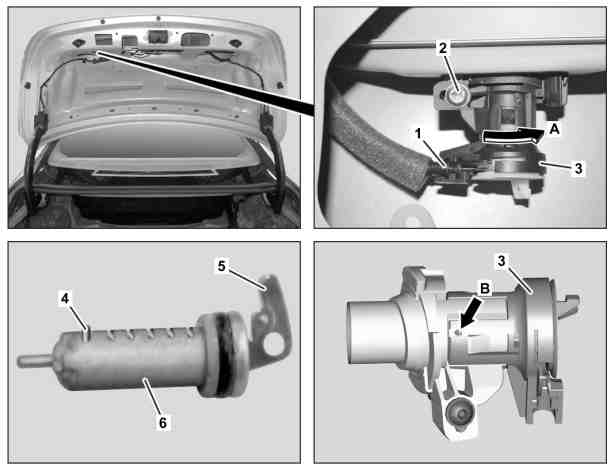 2
A
1
3
5
4
6
3
B