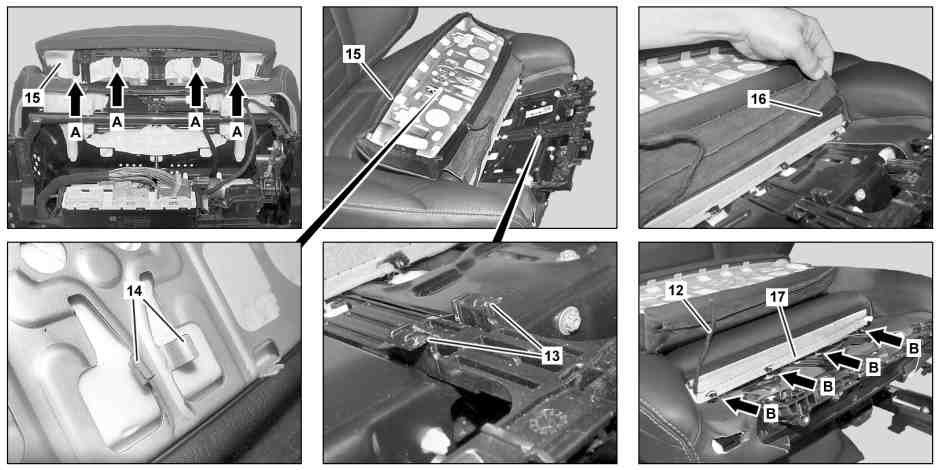 15
A
A
A
A
15
16
14
13
12
17
B
B
B
B