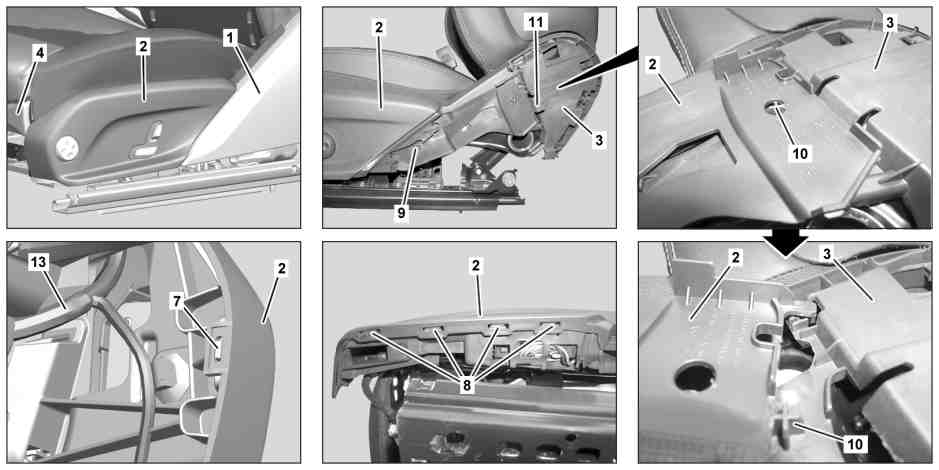 4
2
1
2
11
3
9
2
3
10
13
7
2
2
8
2
3
10