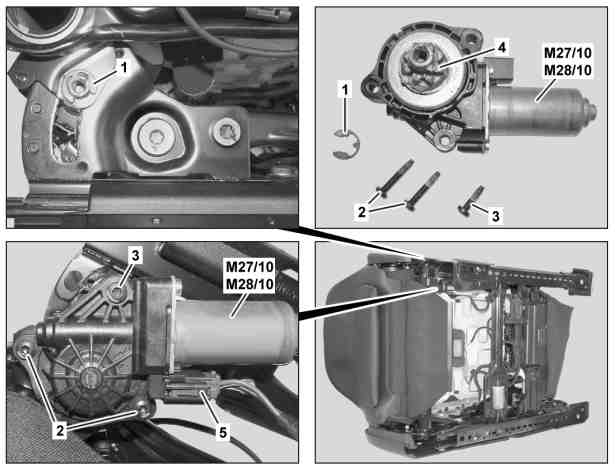 1

4
M27/10
M28/10

1

2
3

3
M27/10
M28/10

2
5