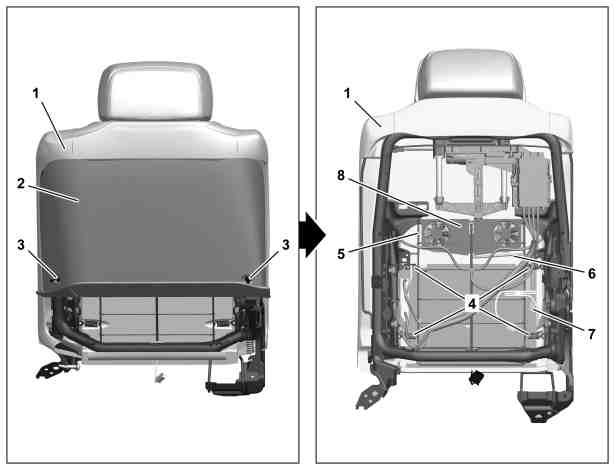 1
2
3
3
1
8
5
6
4
7