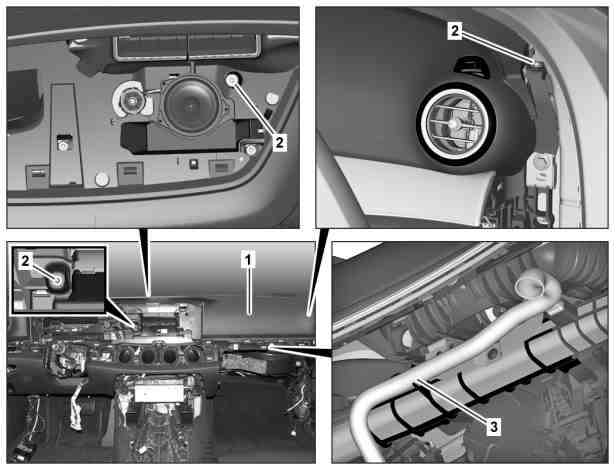 2

2

2

1

3