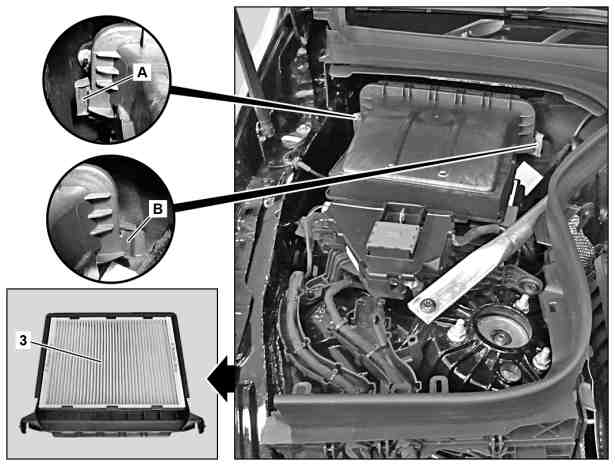 A
B
3