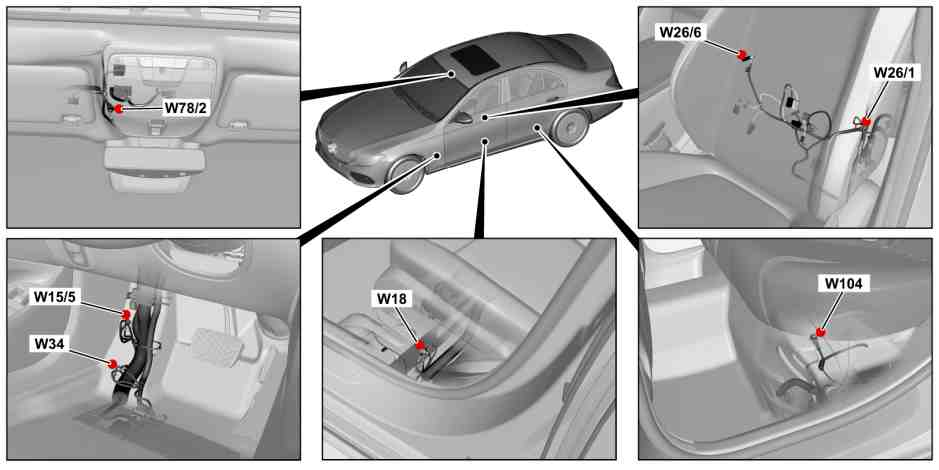 W78/2

W26/6

W26/1

W15/5

W34

W18

W104