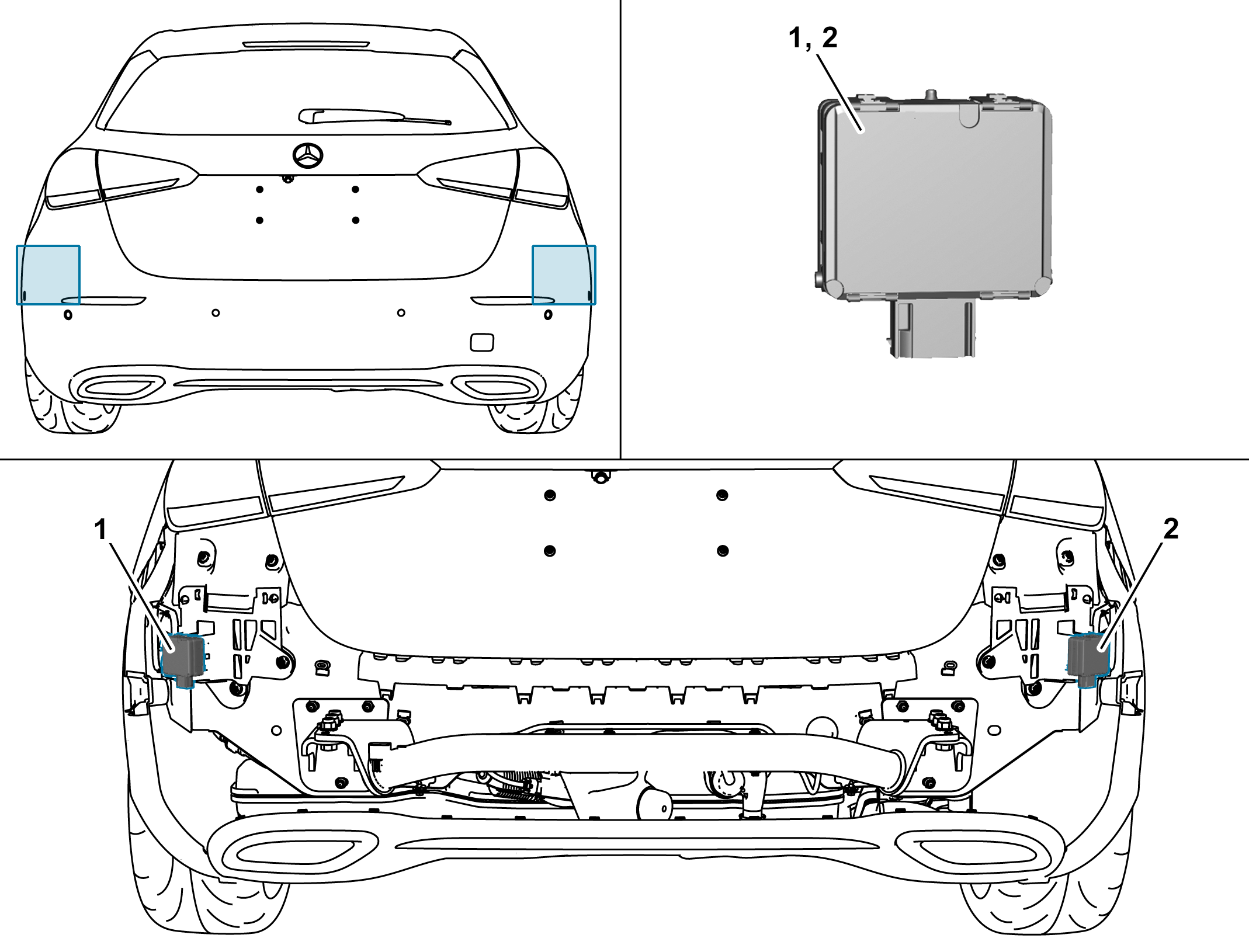 1, 2

1

2