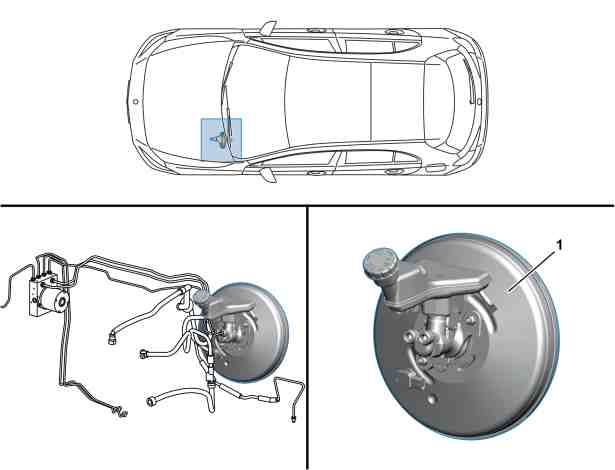 1