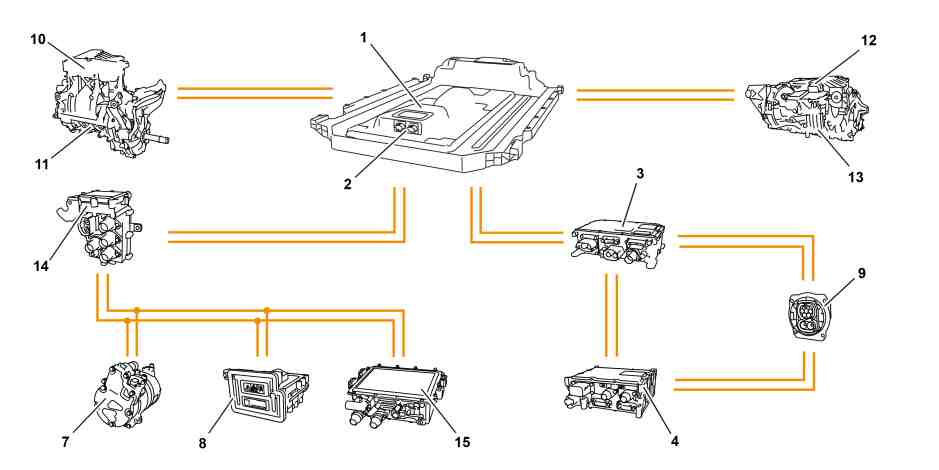 10
1
12
11
2
13
3
14
9
7
8
15
4