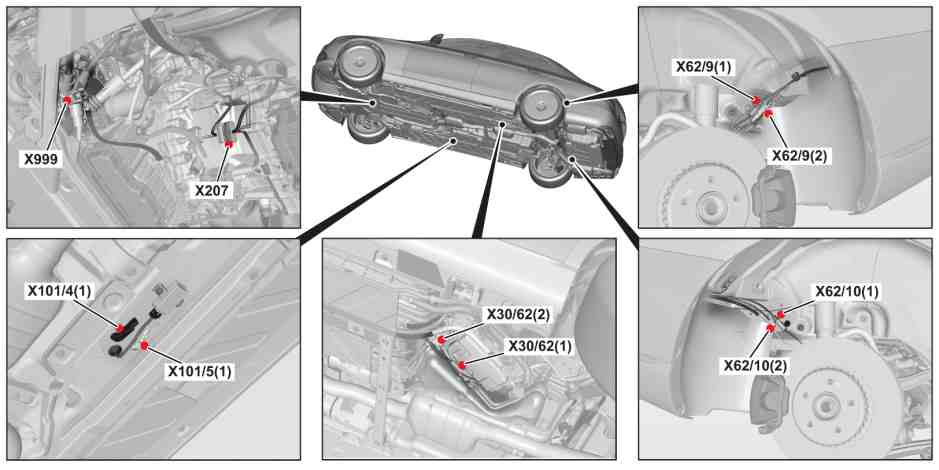 X999
X207
X62/9(1)
X62/9(2)
X101/4(1)
X101/5(1)
X30/62(2)
X30/62(1)
X62/10(1)
X62/10(2)