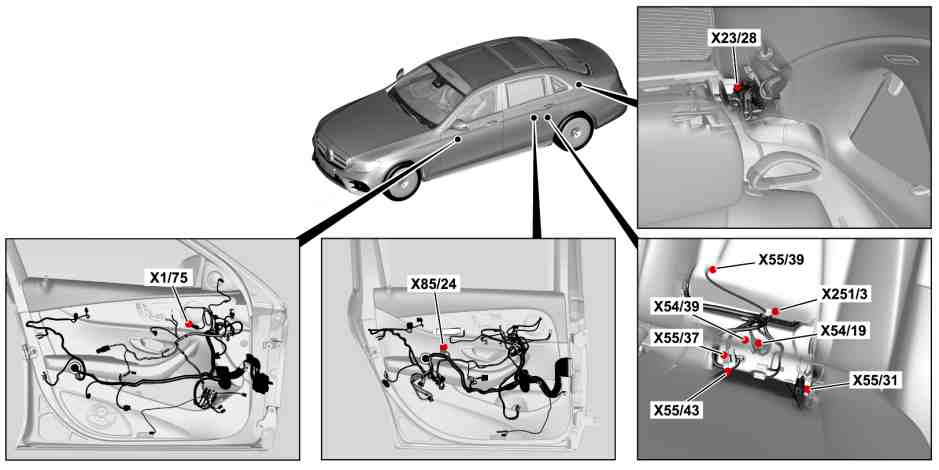 X23/28

X1/75

X85/24

X55/39
X251/3
X54/39
X54/19
X55/37
X55/31
X55/43