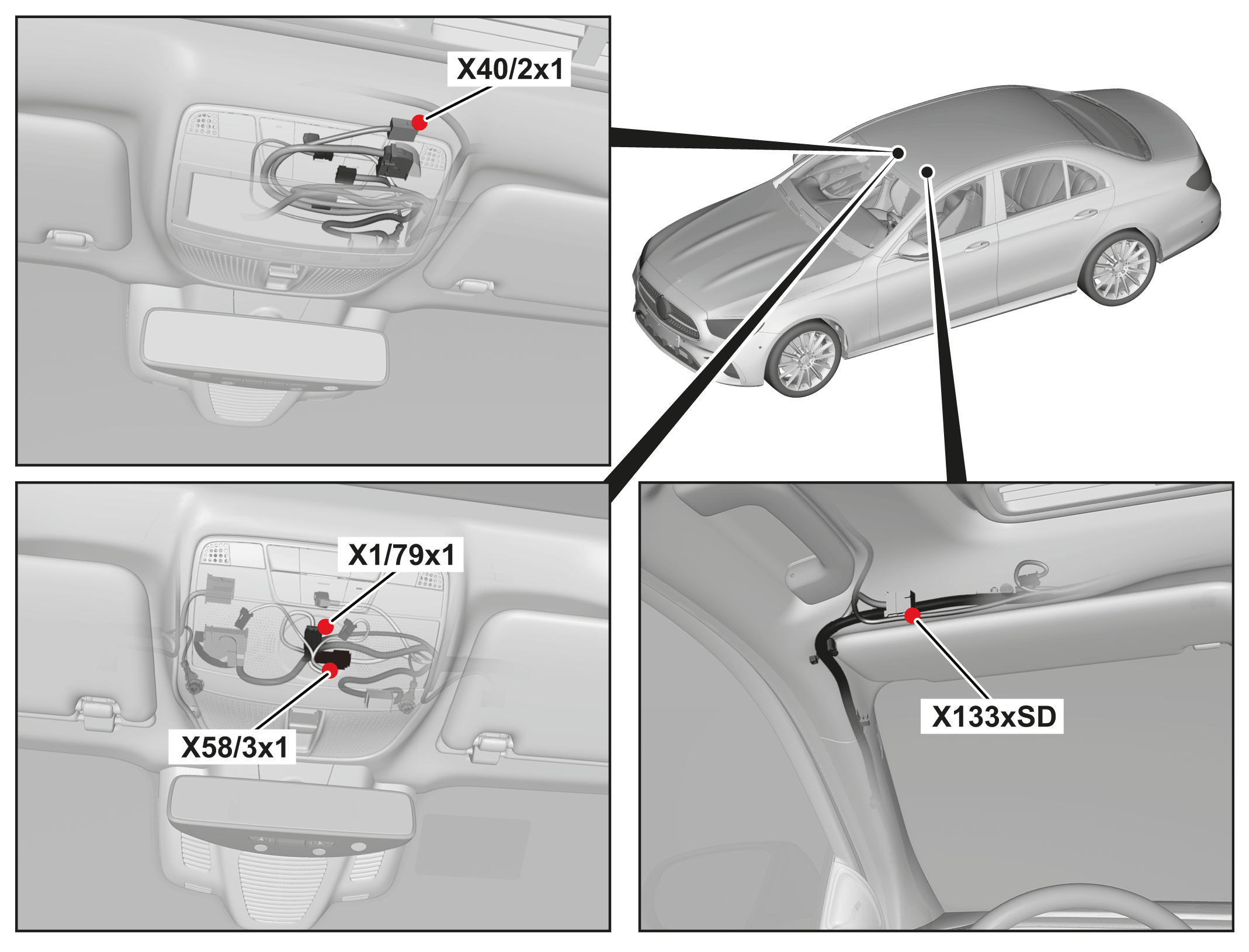 X40/2x1

X1/79x1

X58/3x1

X133xSD