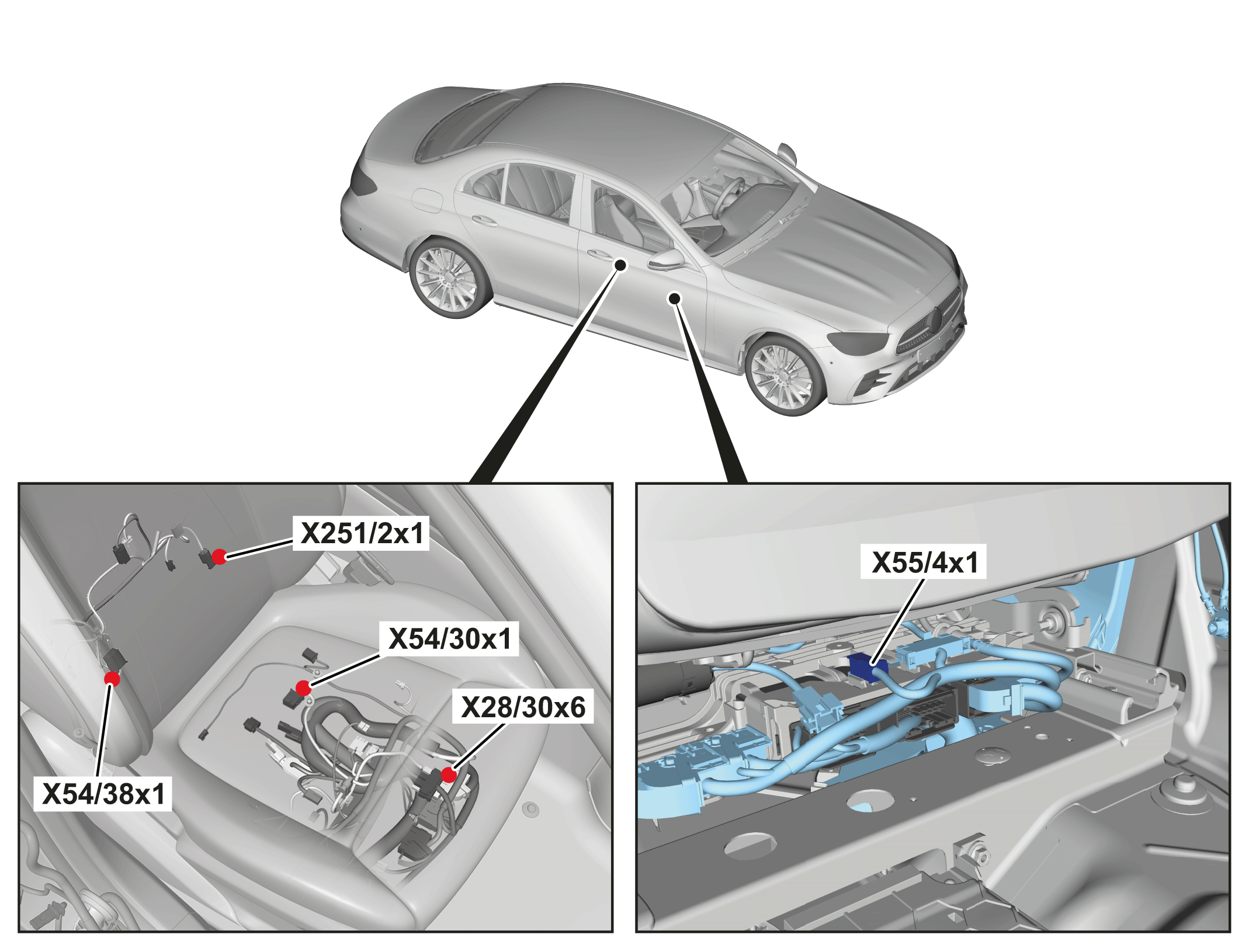 X251/2x1

X54/30x1

X28/30x6

X54/38x1

X55/4x1