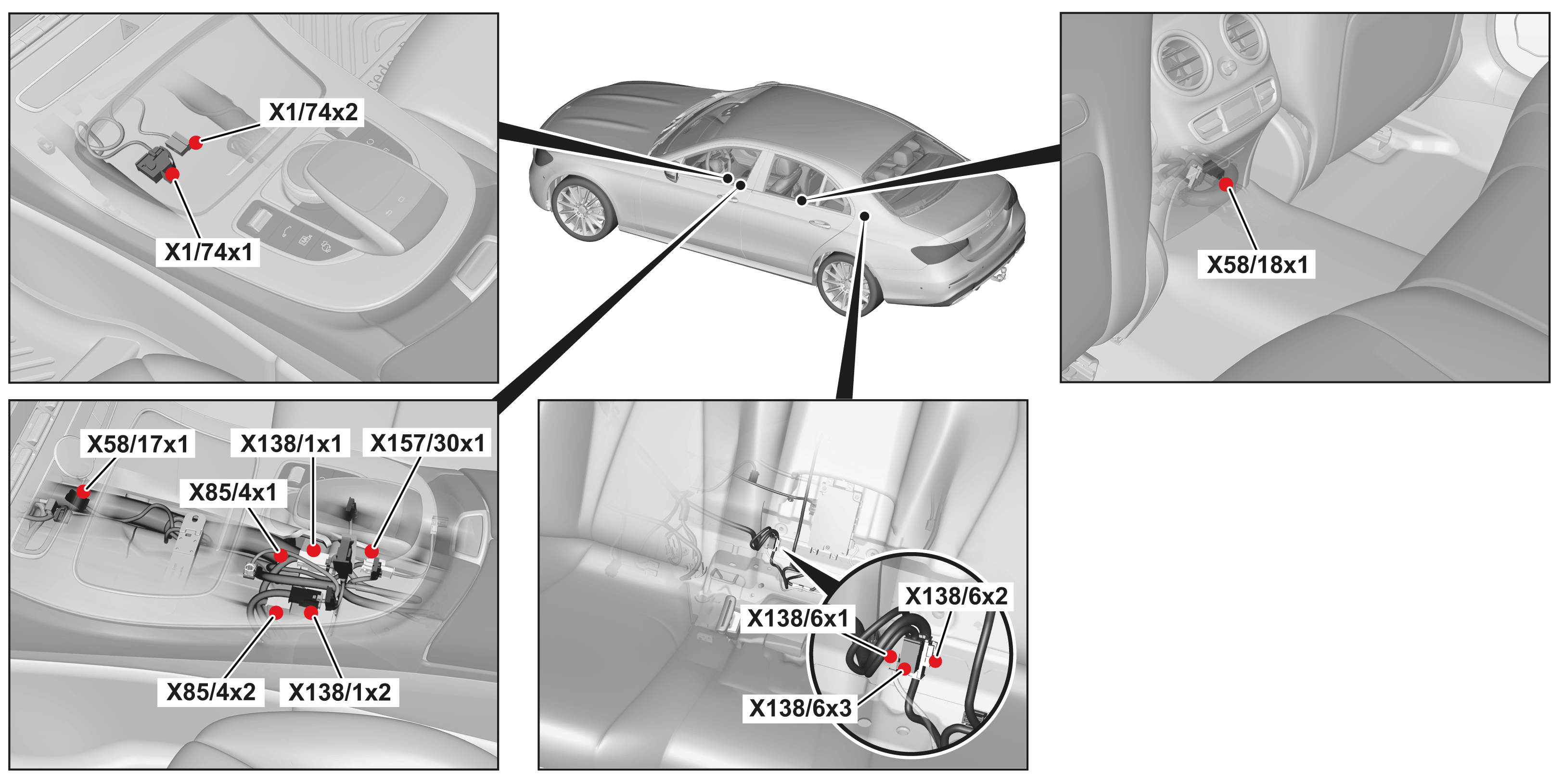 X1/74x2
X1/74x1
X58/18x1
X58/17x1
X138/1x1
X157/30x1
X85/4x1
X85/4x2
X138/1x2
X138/6x2
X138/6x1
X138/6x3