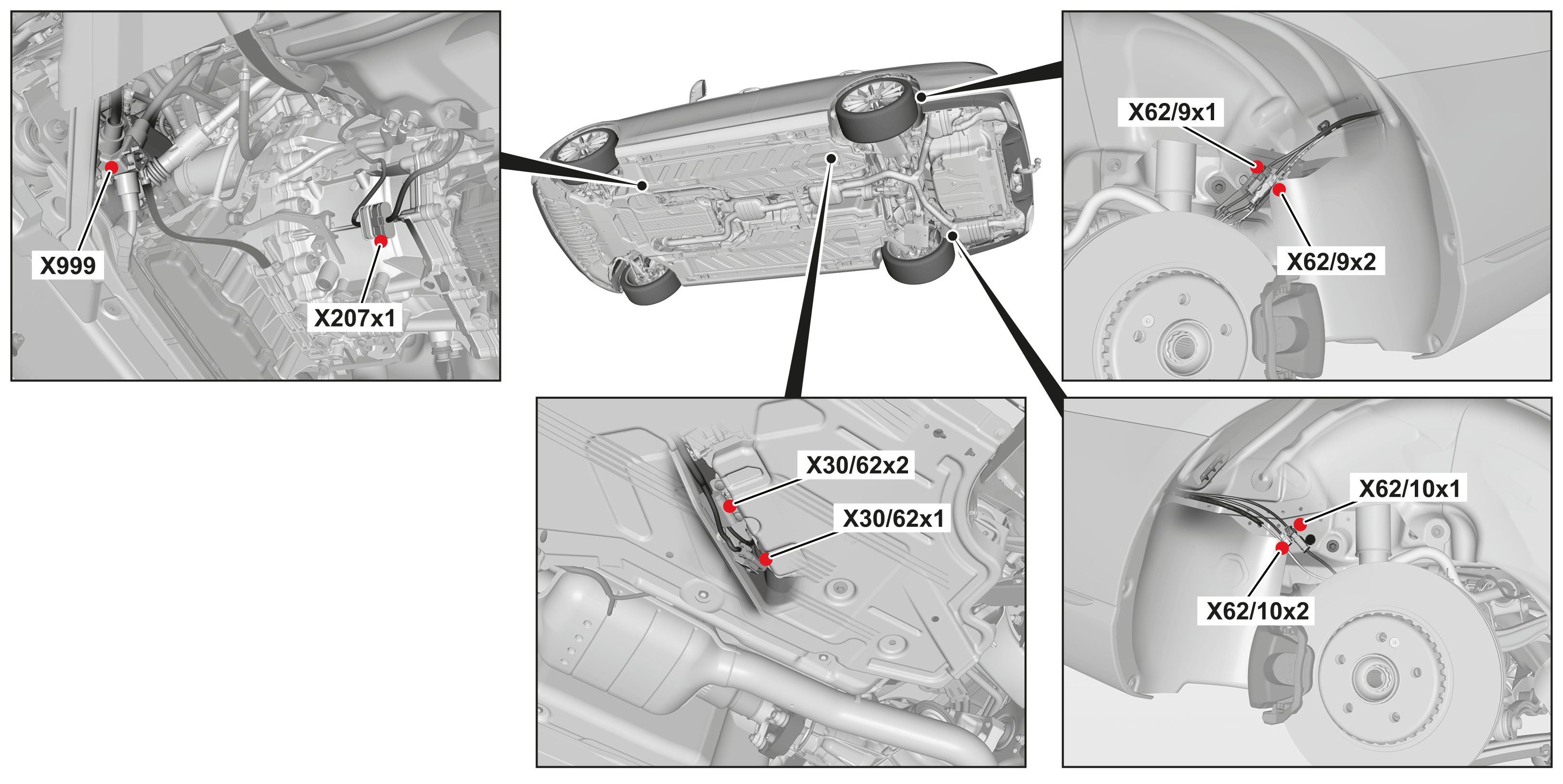 X999

X207x1

X62/9x1

X62/9x2

X30/62x2

X30/62x1

X62/10x1

X62/10x2