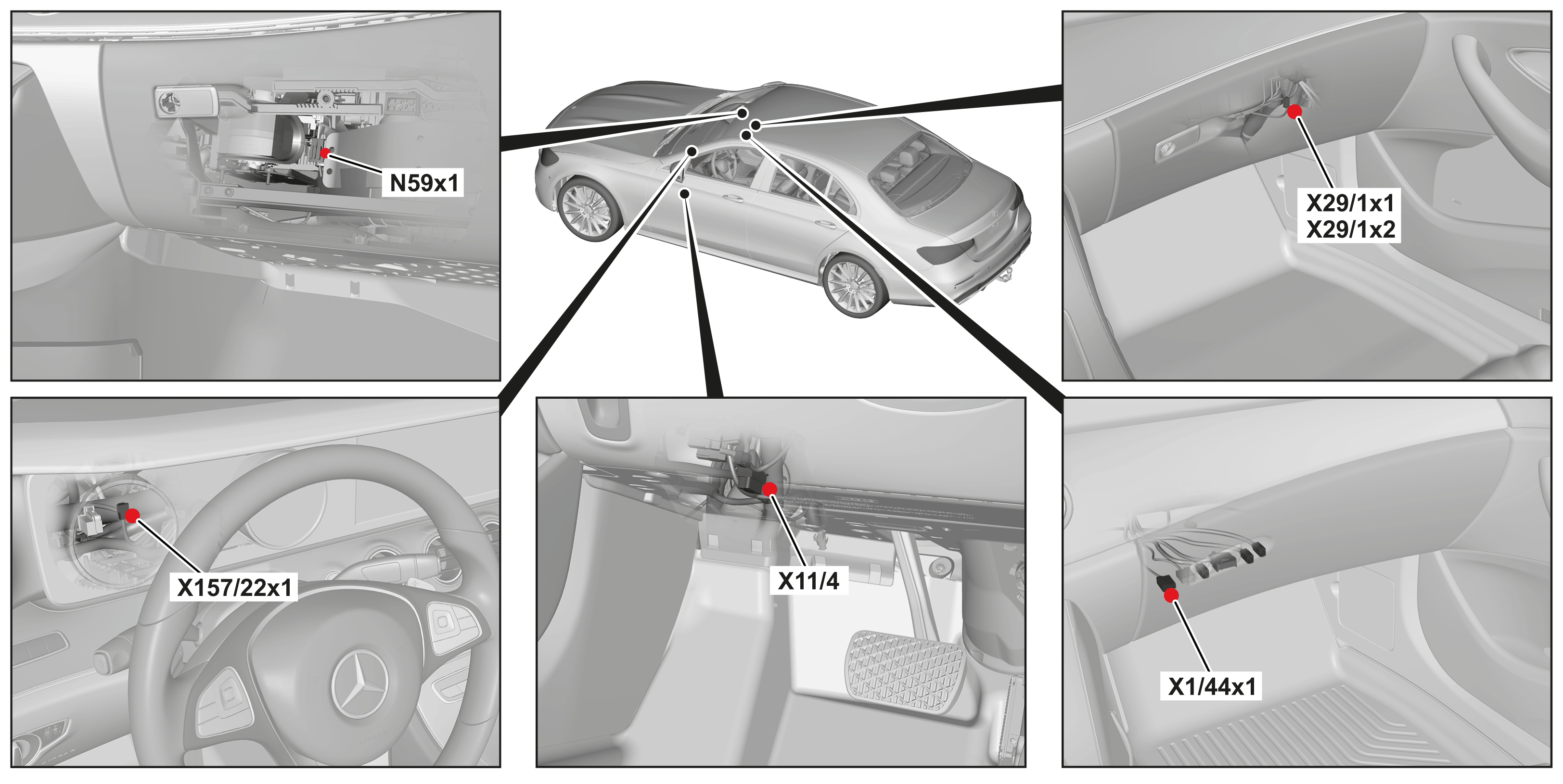 N59x1

X29/1x1
X29/1x2

X157/22x1

X11/4

X1/44x1