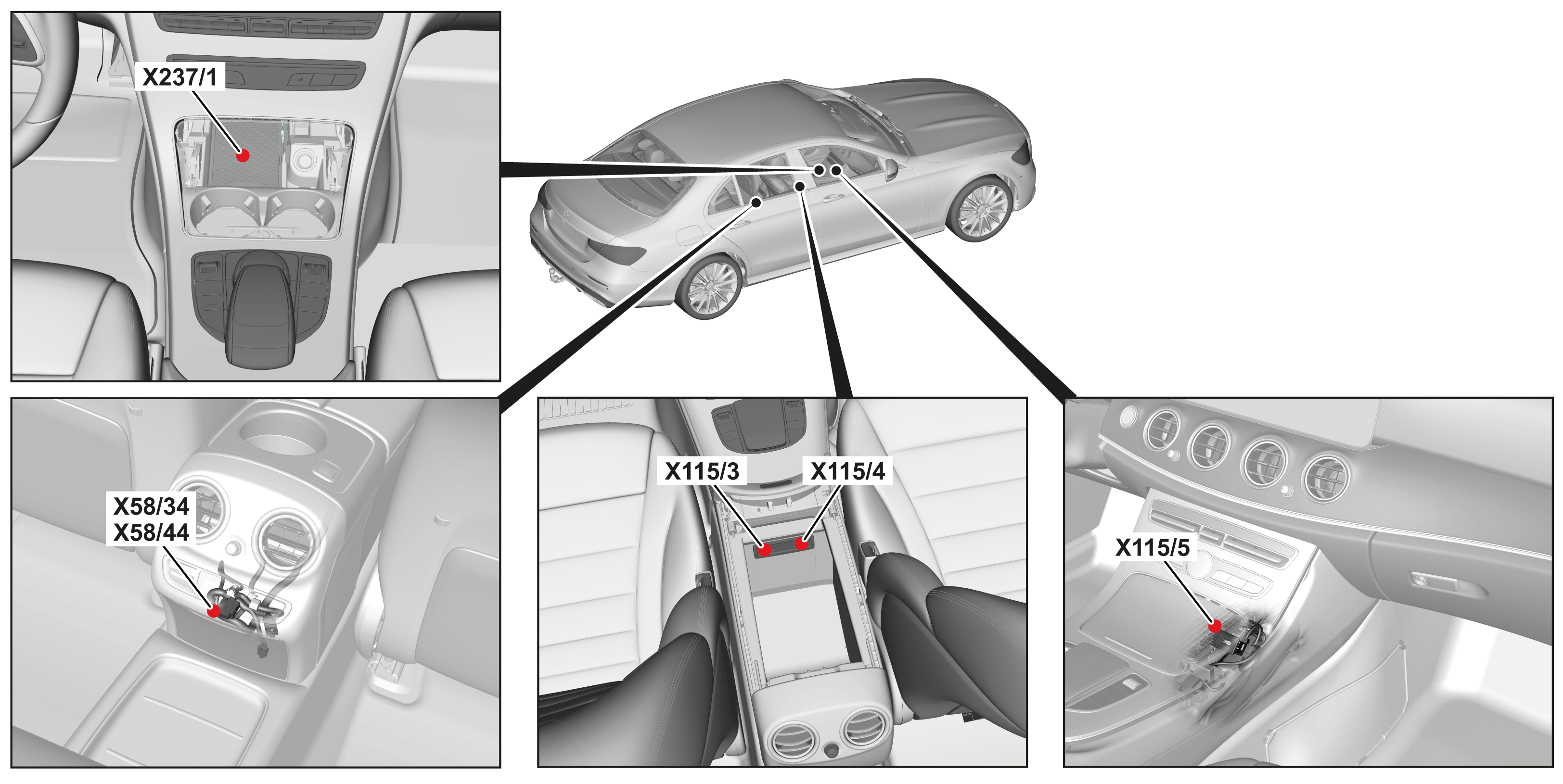 X237/1

X58/34
X58/44

X115/3

X115/4

X115/5