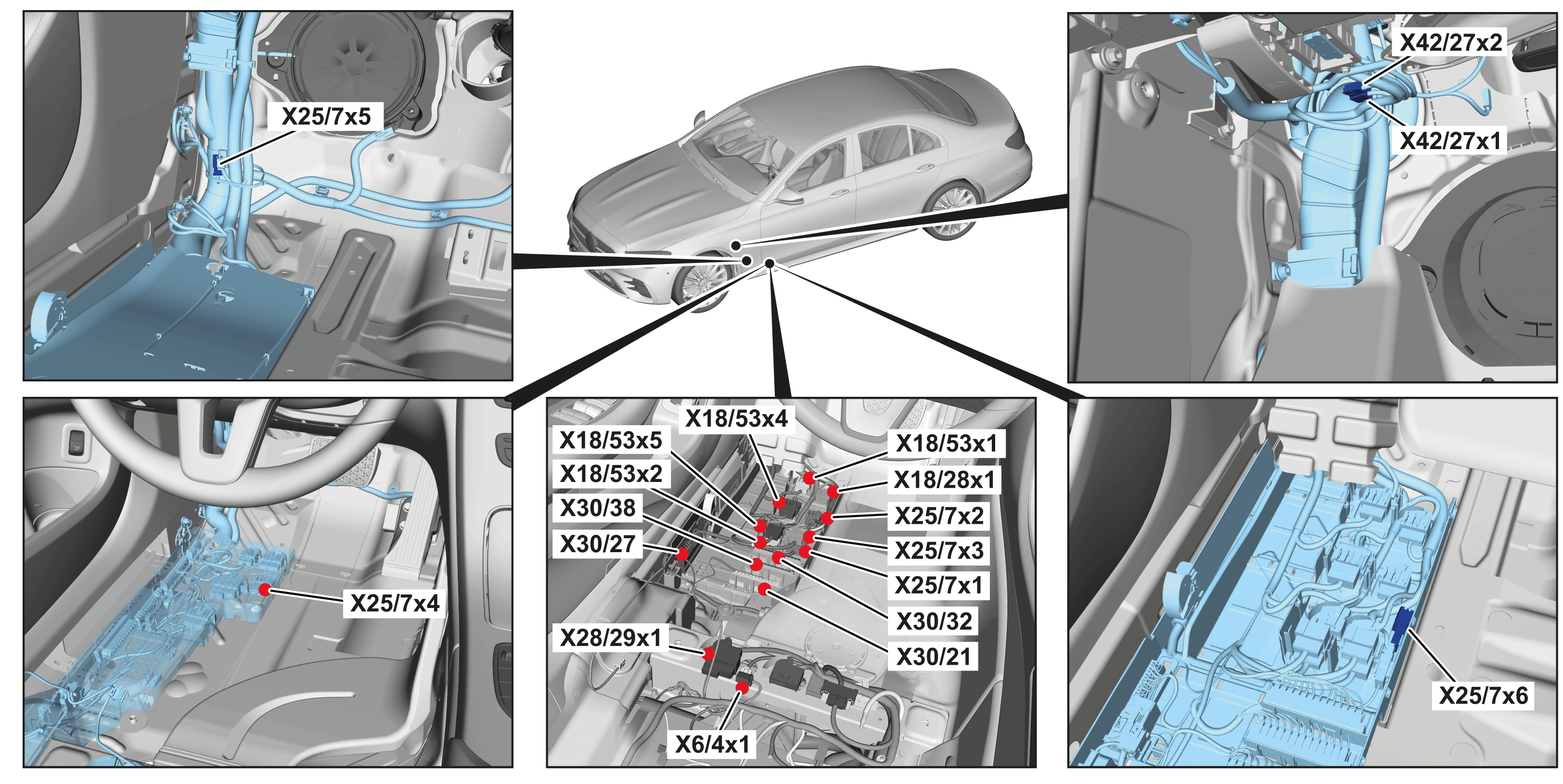 X25/7x5

X42/27x2

X42/27x1

X25/7x4

X18/53x4
X18/53x5
X18/53x2
X30/38
X30/27
X28/29x1
X6/4x1
X18/53x1
X18/28x1
X25/7x2
X25/7x3
X25/7x1
X30/32
X30/21

X25/7x6