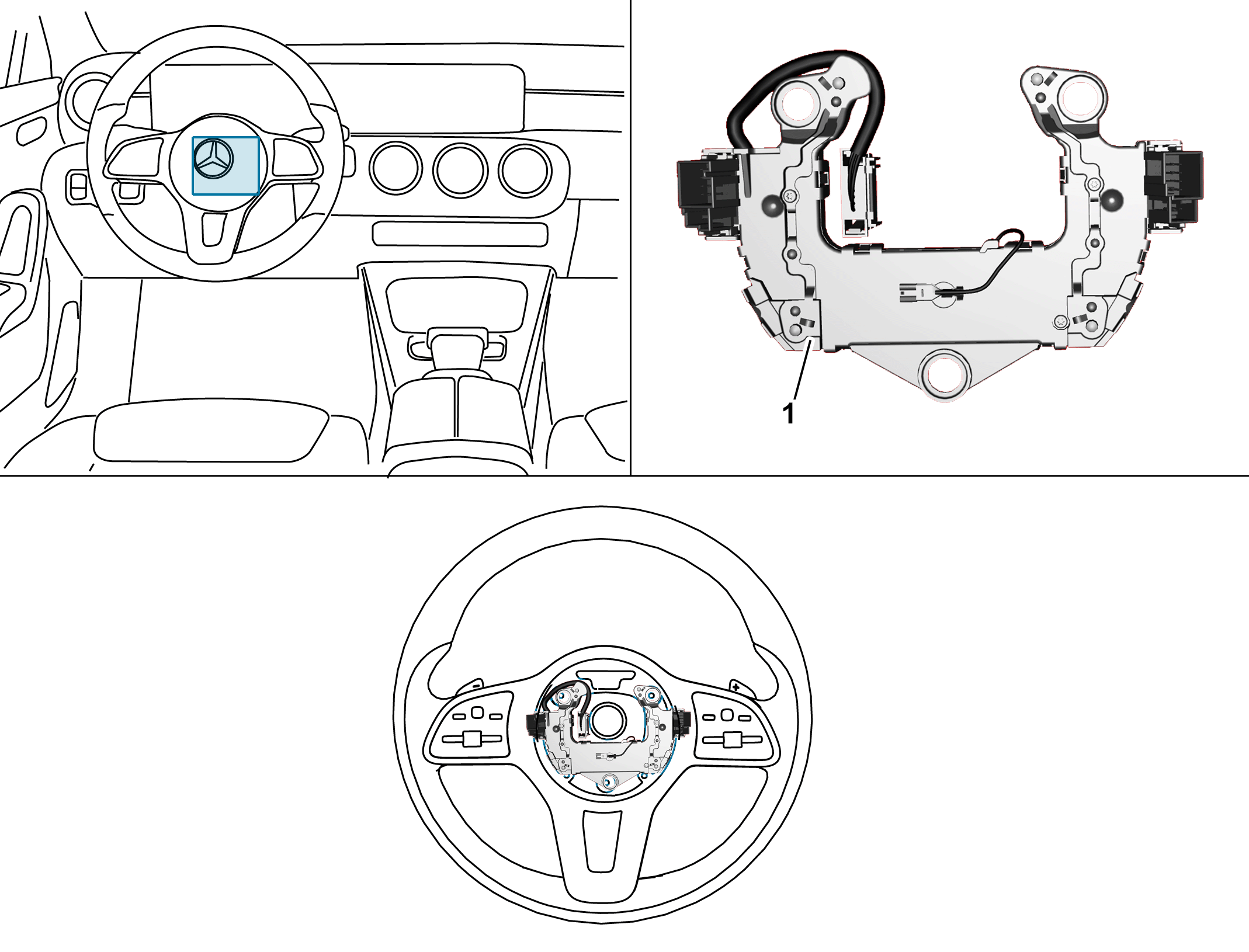 1