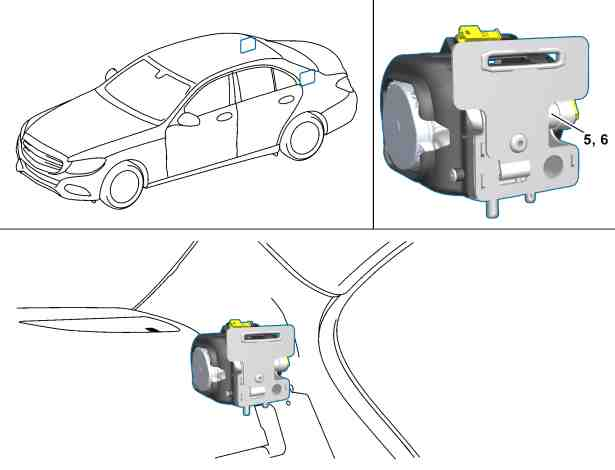 5, 6