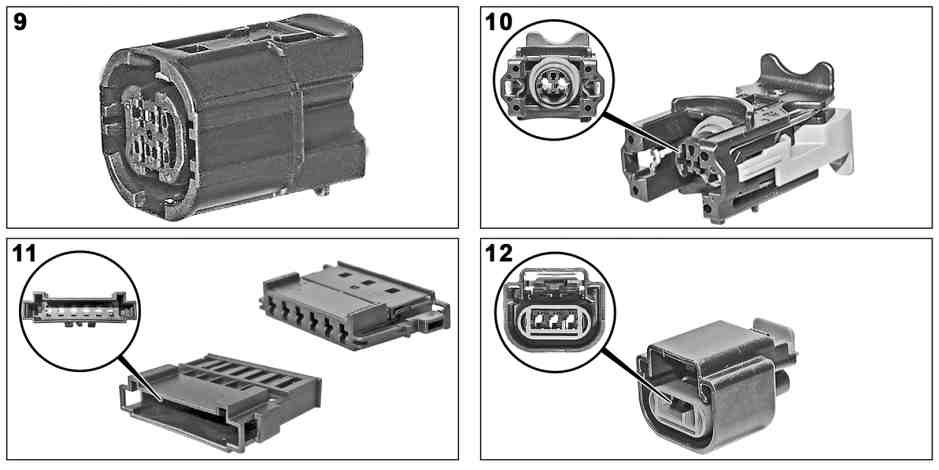 9

10

11

12