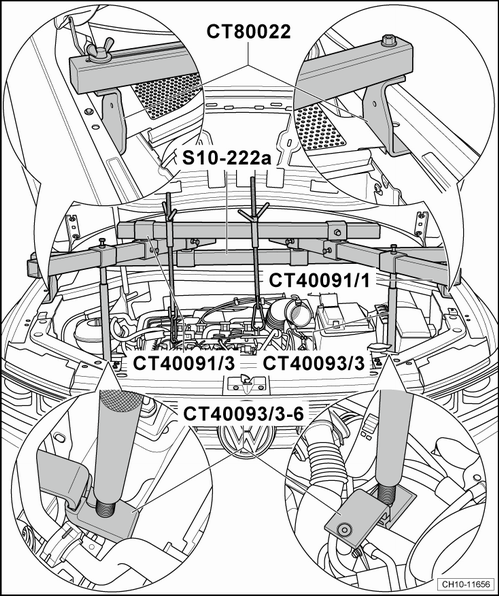 CT80022

S10-222a

CT40091/1

CT40091/3

CT40093/3

CT40093/3-6

CH10-11656