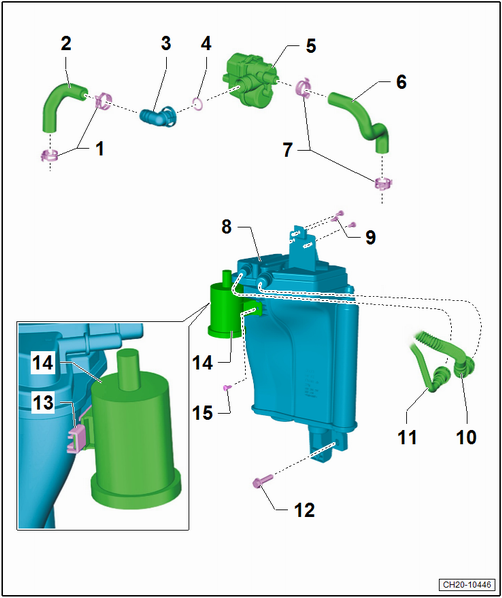 2
3
4
5
6
1
7
8
9
14
14
13
15
11
10
12
CH20-10446